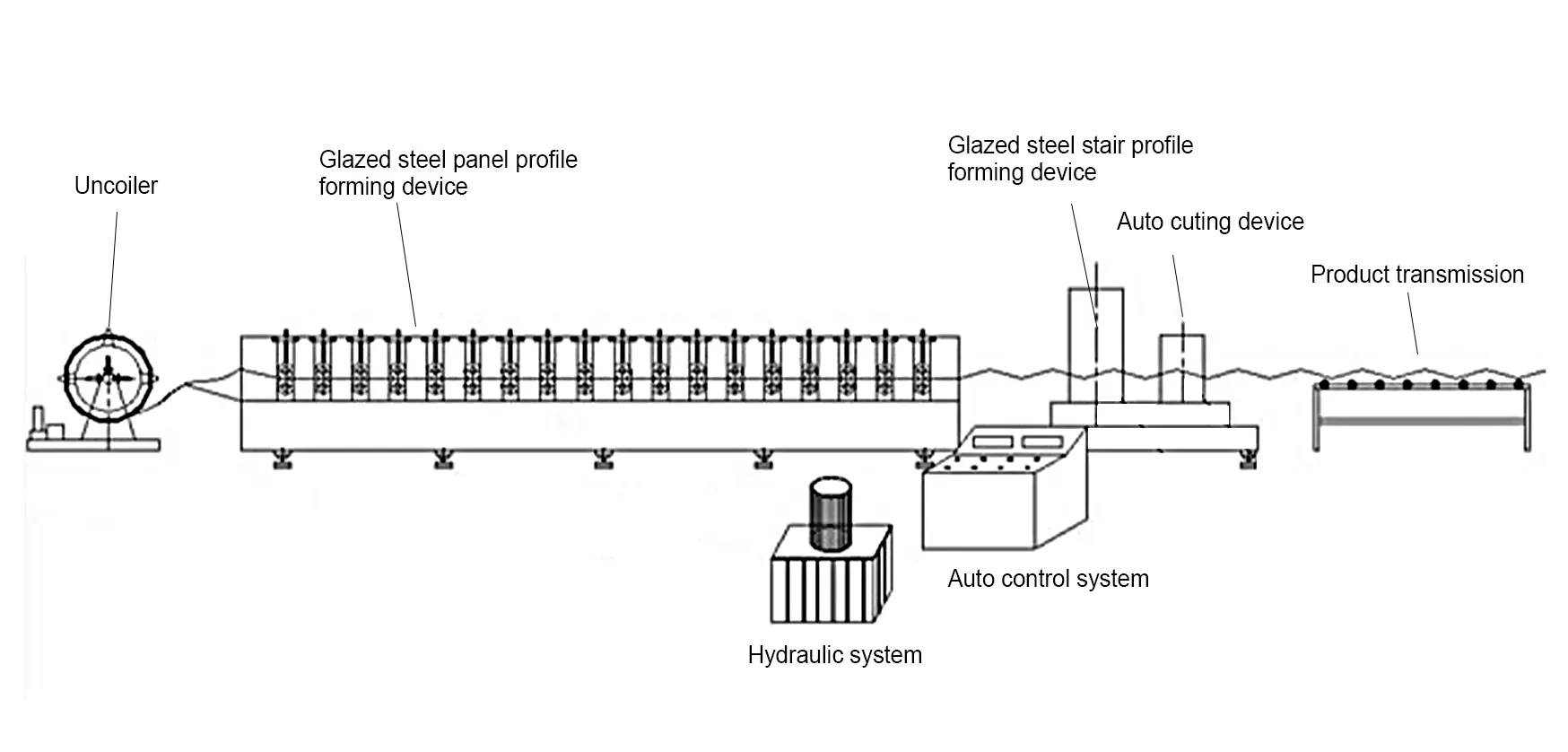 Uncoiler

Glazed steel panel profile forming device

Glazed steel stair profile forming device

Auto cuting device

Product transmission

Auto control system

Hydraulic system